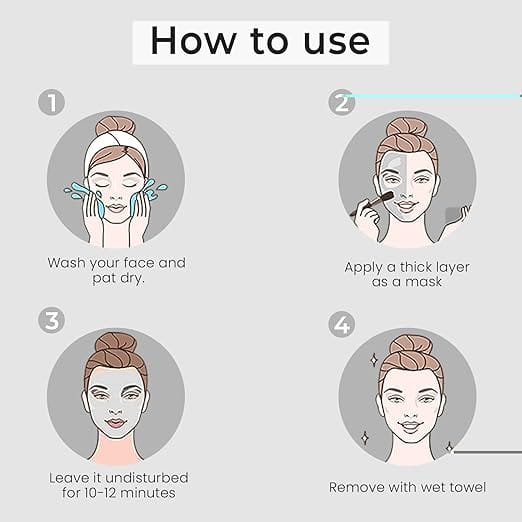 How to use

1

Wash your face and pat dry.

2

Apply a thick layer as a mask

3

Leave it undisturbed for 10-12 minutes

4

Remove with wet towel