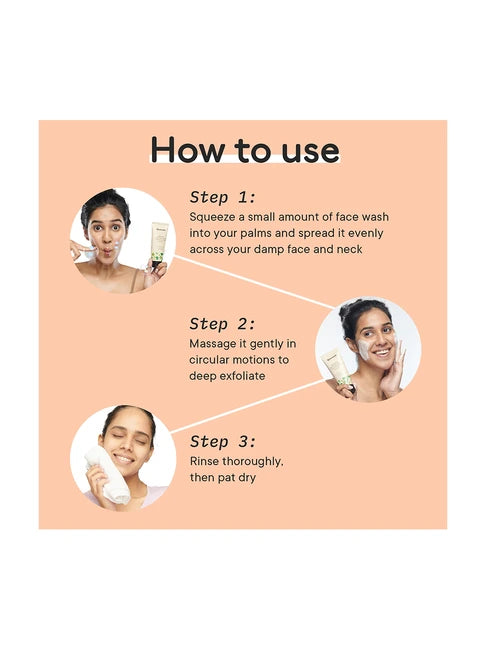 How to use

Step 1:
Squeeze a small amount of face wash into your palms and spread it evenly across your damp face and neck

Step 2:
Massage it gently in circular motions to deep exfoliate

Step 3:
Rinse thoroughly, then pat dry