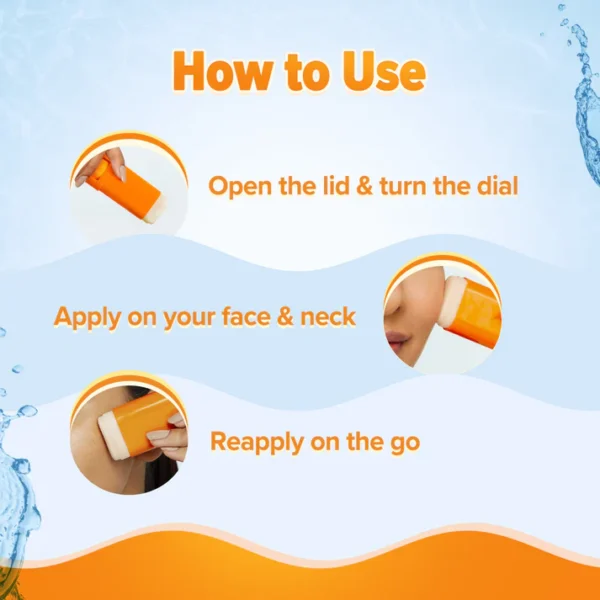 How to Use

Open the lid & turn the dial

Apply on your face & neck

Reapply on the go