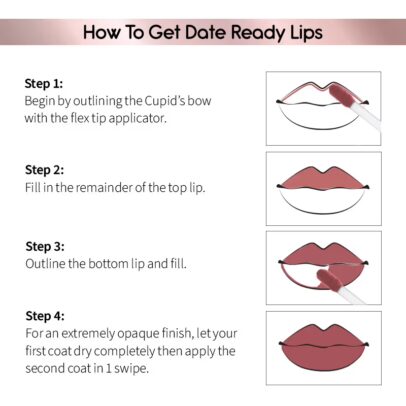 How To Get Date Ready Lips

Step 1:
Begin by outlining the Cupid's bow with the flex tip applicator.

Step 2:
Fill in the remainder of the top lip.

Step 3:
Outline the bottom lip and fill.

Step 4:
For an extremely opaque finish, let your first coat dry completely then apply the second coat in 1 swipe.